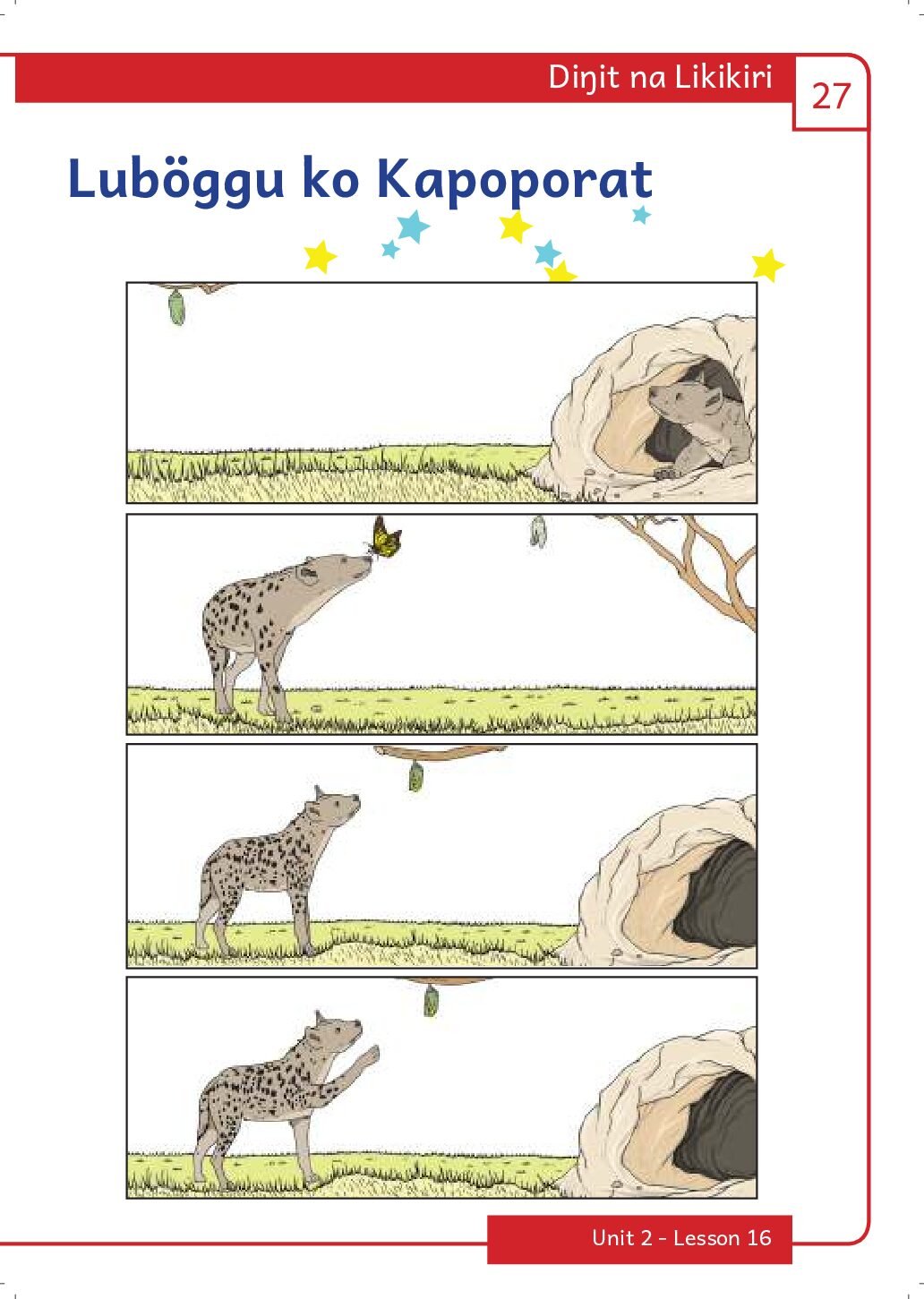 Diŋit na Likikiri

27

Luböggu ko Kapoporat

Unit 2 - Lesson 16